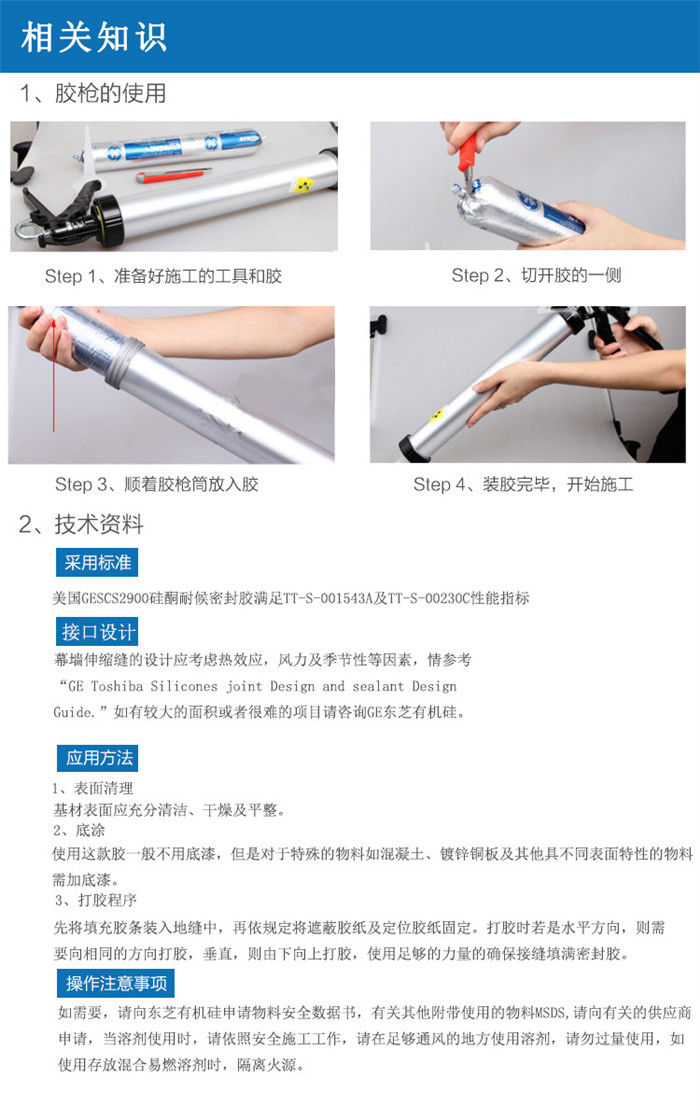 相关知识

1、胶枪的使用

Step 1、准备好施工的工具和胶

Step 2、切开胶的一侧

Step 3、顺着胶枪筒放入胶

Step 4、装胶完毕，开始施工

2、技术资料

采用标准

美国GESCS2900硅酮耐候密封胶满足TT-S-001543A及TT-S-00230C性能指标

接口设计

幕墙伸缩缝的设计应考虑热效应，风力及季节性等因素，情参考“GE Toshiba Silicones joint Design and sealant Design Guide.”如有较大的面积或者很难的项目请咨询GE东芝有机硅。

应用方法

1、表面清理
基材表面应充分清洁、干燥及平整。
2、底涂
使用这款胶一般不用底漆，但是对于特殊的物料如混凝土、镀锌铜板及其他具不同表面特性的物料需加底漆。
3、打胶程序
先将填充胶条装入地缝中，再依规定将遮蔽胶纸及定位胶纸固定。打胶时若是水平方向，则需要向相同的方向打胶，垂直，则由下向上打胶，使用足够的力量的确保接缝填满密封胶。

操作注意事项

如需要，请向东芝有机硅申请物料安全数据书，有关其他附带使用的物料MSDS,请向有关的供应商申请，当溶剂使用时，请依照安全施工工作，请在足够通风的地方使用溶剂，请勿过量使用，如使用存放混合易燃溶剂时，隔离火源。