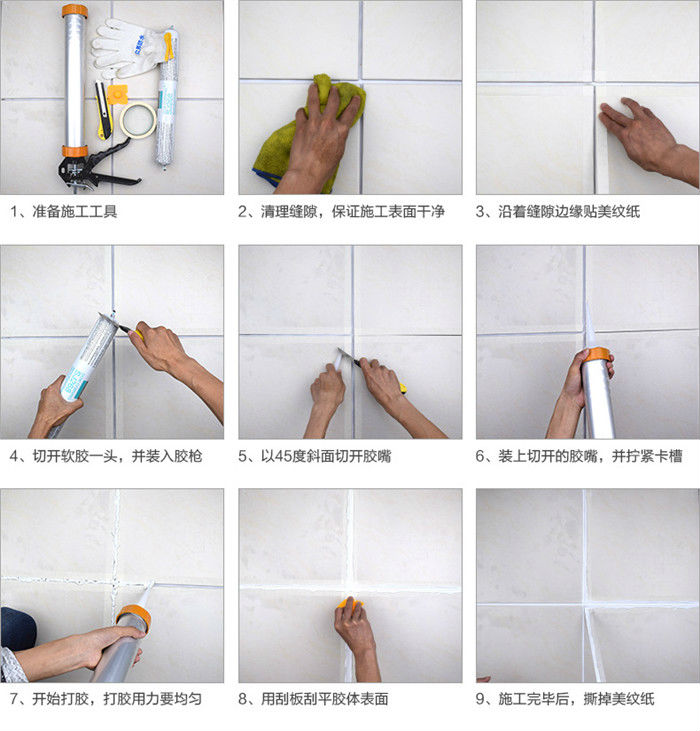 1、准备施工工具

2、清理缝隙，保证施工表面干净

3、沿着缝隙边缘贴美纹纸

4、切开软胶一头，并装入胶枪

5、以45度斜面切开胶嘴

6、装上切开的胶嘴，并拧紧卡槽

7、开始打胶，打胶用力要均匀

8、用刮板刮平胶体表面

9、施工完毕后，撕掉美纹纸